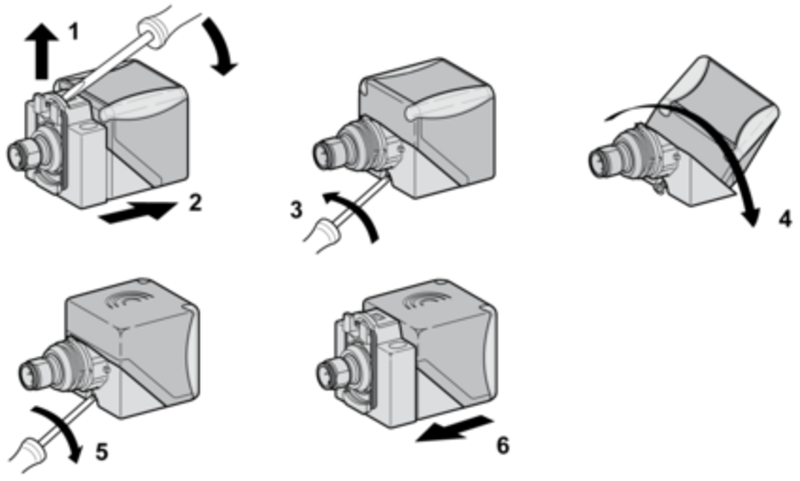 1
2
3
4
5
6